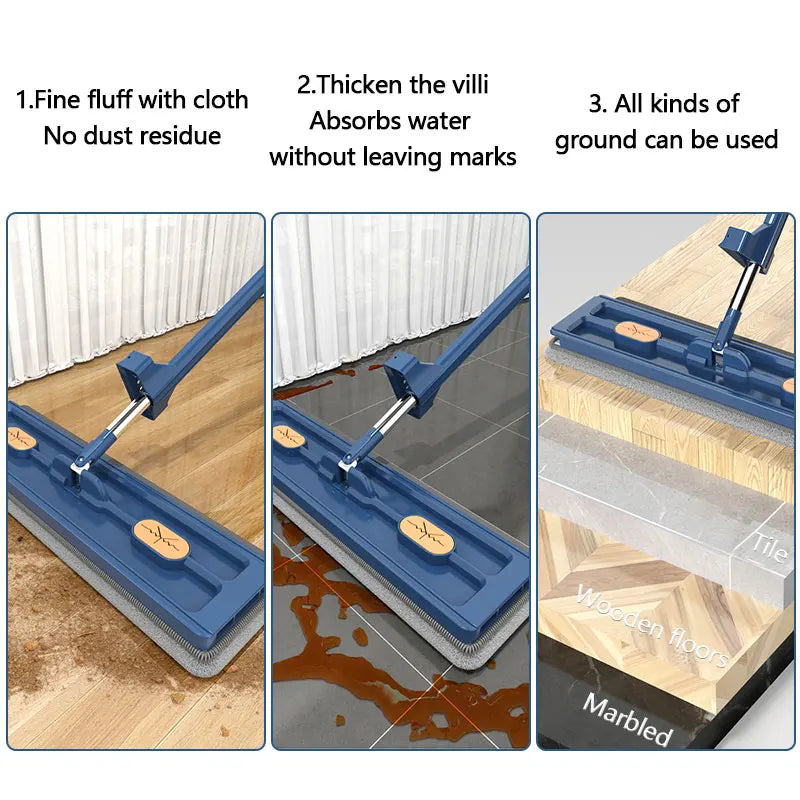 1.Fine fluff with cloth
No dust residue

2.Thicken the villi
Absorbs water
without leaving marks

3. All kinds of
ground can be used

Tile

Wooden floors

Marbled