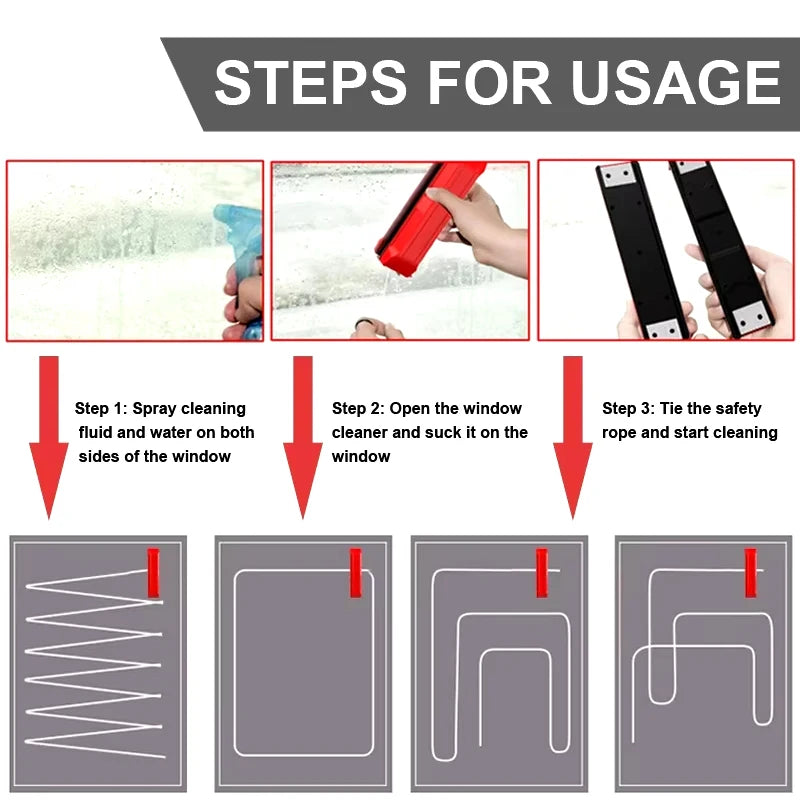 STEPS FOR USAGE

Step 1: Spray cleaning fluid and water on both sides of the window

Step 2: Open the window cleaner and suck it on the window

Step 3: Tie the safety rope and start cleaning