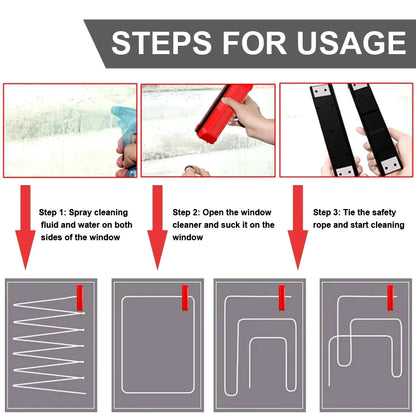 STEPS FOR USAGE

Step 1: Spray cleaning fluid and water on both sides of the window

Step 2: Open the window cleaner and suck it on the window

Step 3: Tie the safety rope and start cleaning